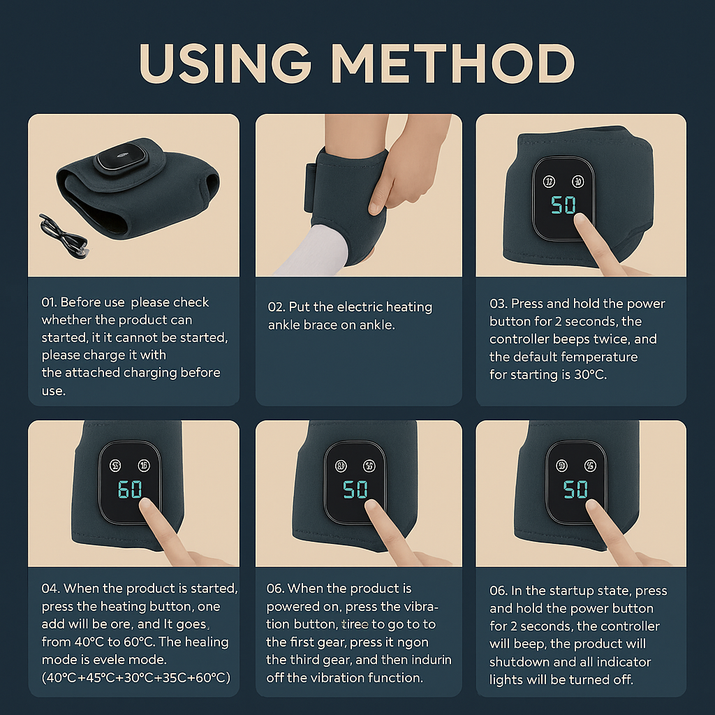 USING METHOD

50

01. Before use please check whether the product can started, it it cannot be started, please charge it with the attached charging before use.

02. Put the electric heating ankle brace on ankle.

03. Press and hold the power button for 2 seconds, the controller beeps twice, and the default femperature for starting is 30°C.

60

50

50

04. When the product is started, press the heating button, one add will be ore, and It goes, from 40°C to 60°C. The healing mode is evele mode. (40°C+45°C+30°C+35C+60°C)

06. When the product is powered on, press the vibration button, tiree to go to to the first gear, press it ngon the third gear, and then indurin off the vibration function.

06. In the startup state, press and hold the power button for 2 seconds, the controller will beep, the product will shutdown and all indicator lights will be turned off.